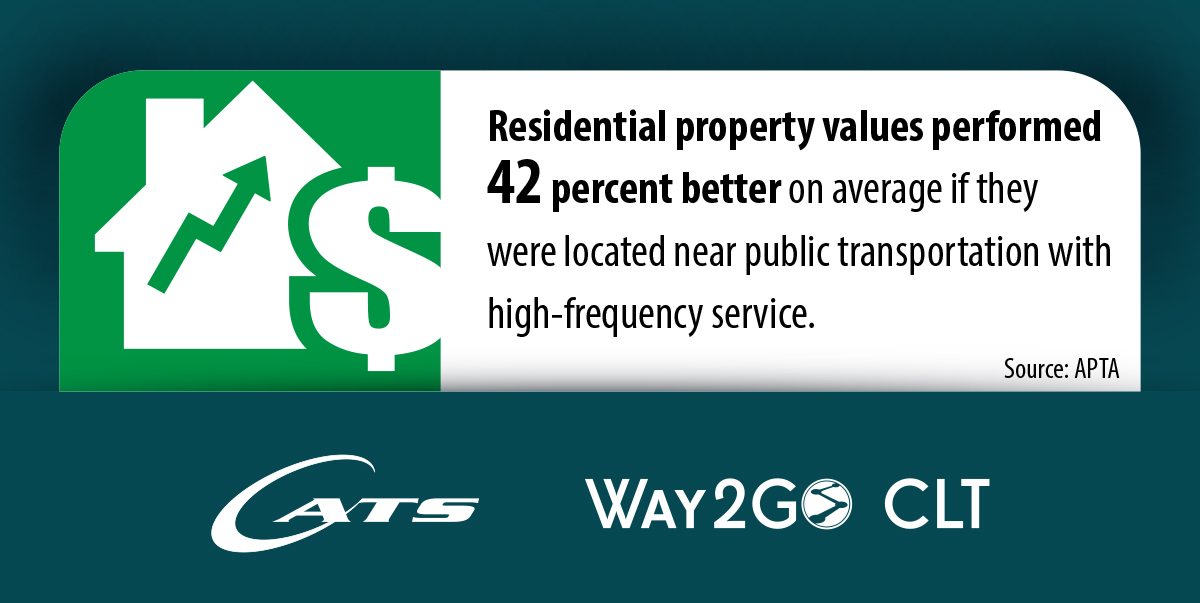 $

Residential property values performed 42 percent better on average if they were located near public transportation with high-frequency service.

Source: APTA

CATS

WAY2GO CLT