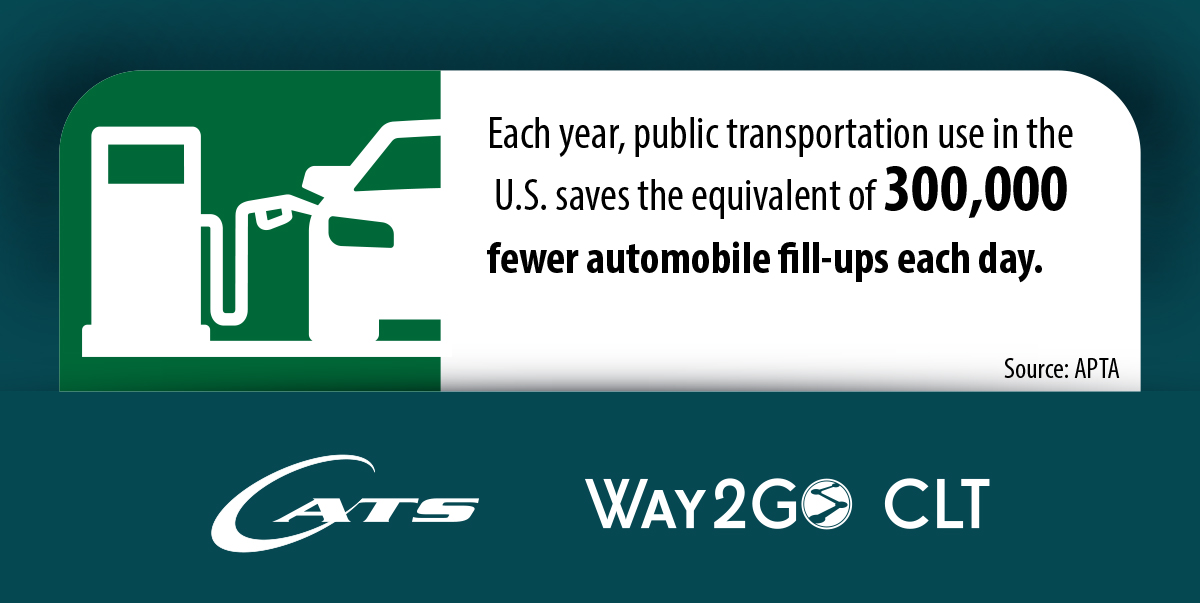 Each year, public transportation use in the U.S. saves the equivalent of 300,000 fewer automobile fill-ups each day.

Source: APTA

CATS

WAY2GO CLT